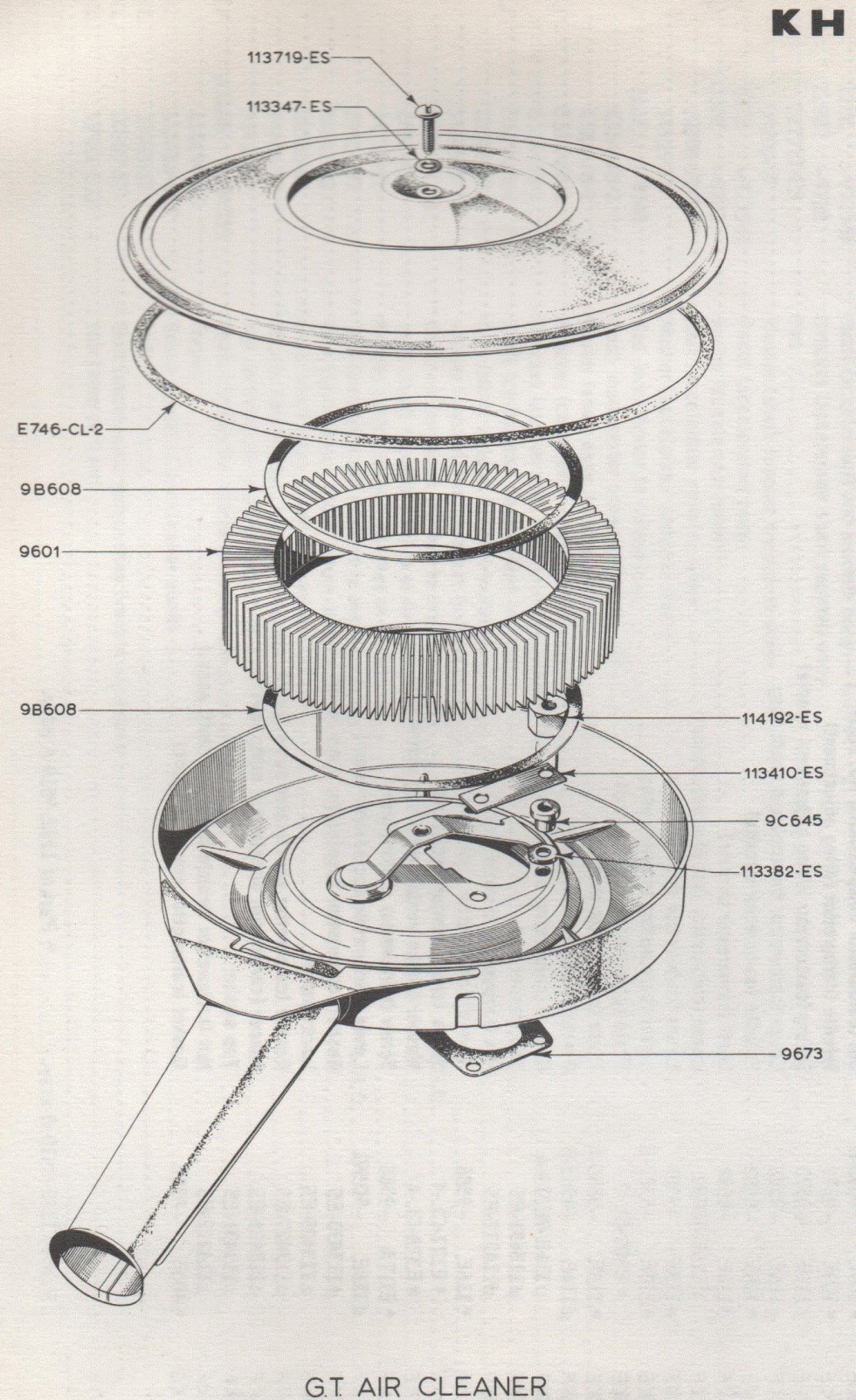 KH

113719-ES

113347-ES

E746-CL-2

9B608

9601

9B608

114192-ES

113410-ES

9C645

113382-ES

9673

G.T. AIR CLEANER